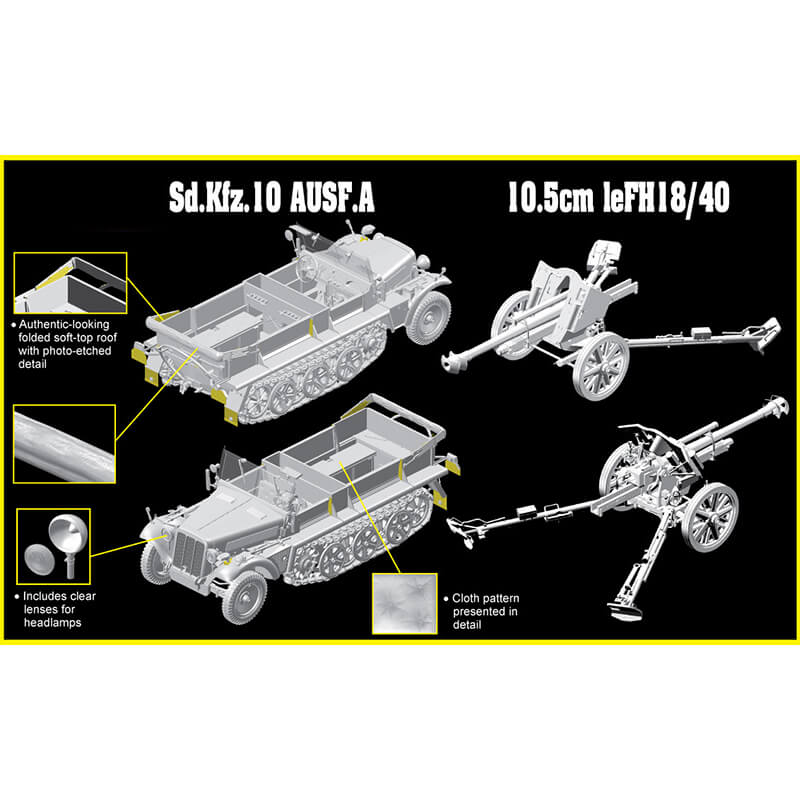 Sd.Kfz.10 AUSF.A

10.5cm leFH18/40

• Authentic-looking folded soft-top roof with photo-etched detail

• Includes clear lenses for headlamps

• Cloth pattern presented in detail